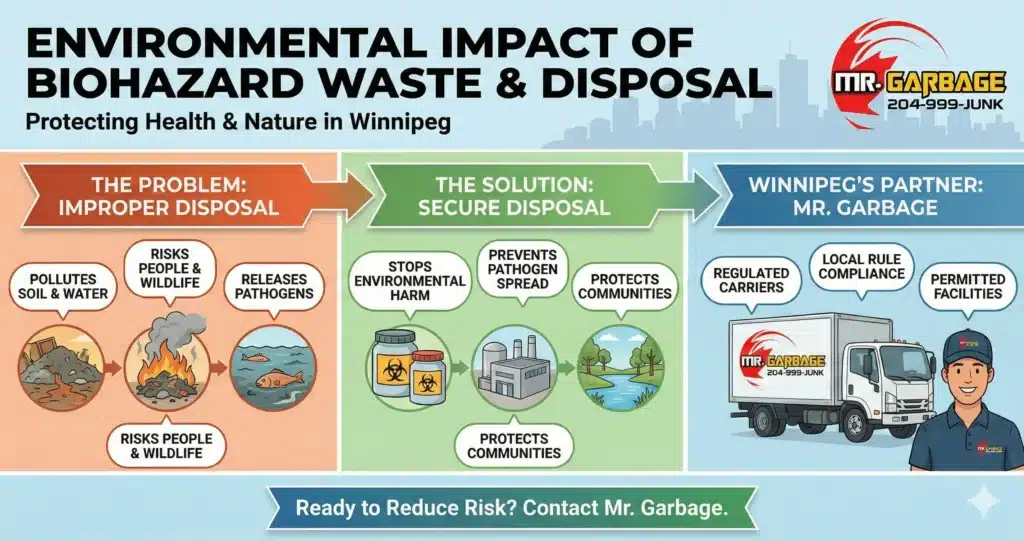 ENVIRONMENTAL IMPACT OF BIOHAZARD WASTE & DISPOSAL
Protecting Health & Nature in Winnipeg

MR. GARBAGE
204-999-JUNK

THE PROBLEM: IMPROPER DISPOSAL

POLLUTES SOIL & WATER

RISKS PEOPLE & WILDLIFE

RELEASES PATHOGENS

RISKS PEOPLE & WILDLIFE

THE SOLUTION: SECURE DISPOSAL

STOPS ENVIRONMENTAL HARM

PREVENTS PATHOGEN SPREAD

PROTECTS COMMUNITIES

PROTECTS COMMUNITIES

WINNIPEG'S PARTNER: MR. GARBAGE

REGULATED CARRIERS

LOCAL RULE COMPLIANCE

PERMITTED FACILITIES

MR. GARBAGE
204-999-JUNK

Ready to Reduce Risk? Contact Mr. Garbage.